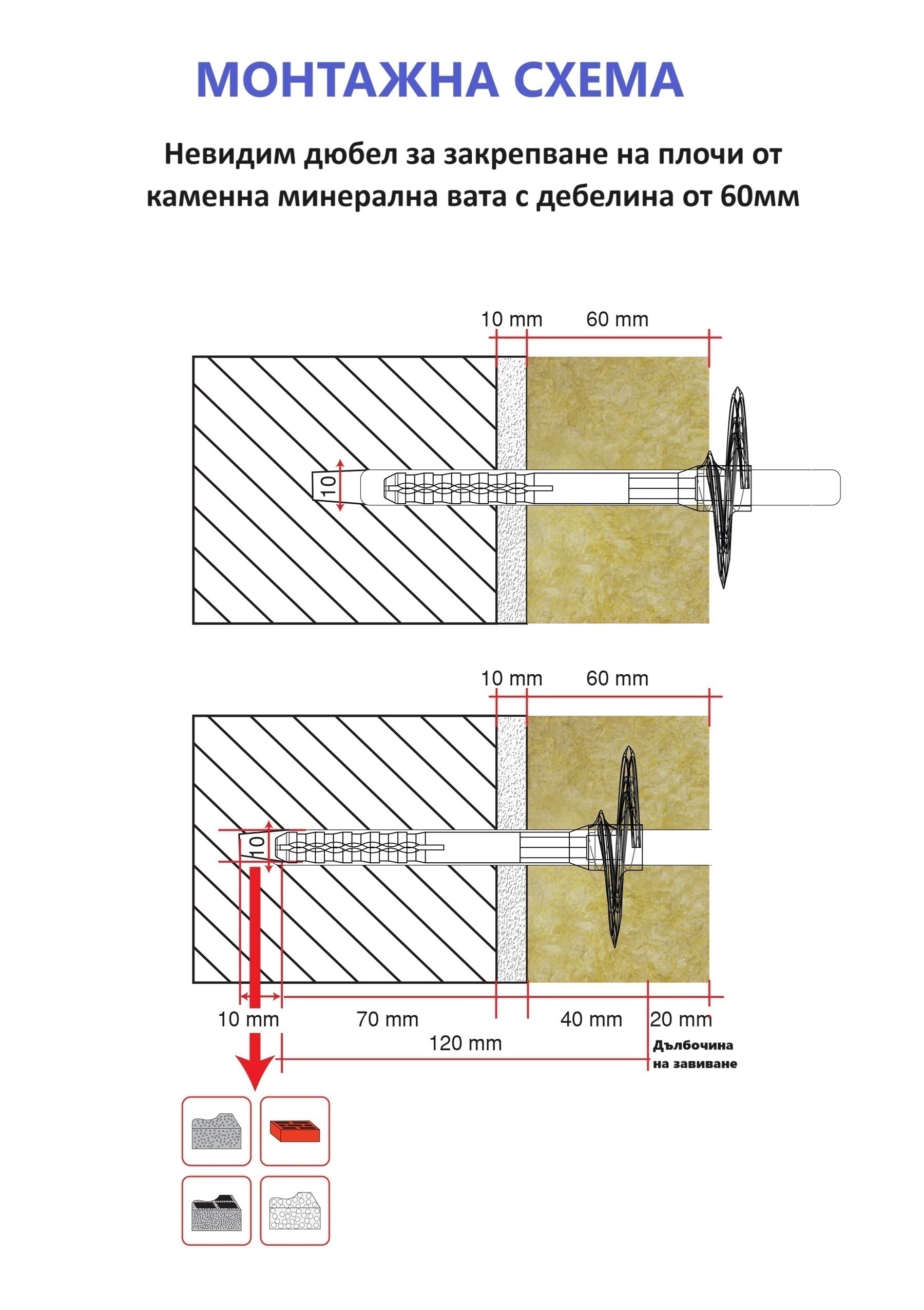 МОНТАЖНА СХЕМА

Невидим дюбел за закрепване на плочи от каменна минерална вата с дебелина от 60мм

10 mm
60 mm
10

10 mm
60 mm
10
10 mm
70 mm
40 mm
20 mm
120 mm
Дълбочина на завиване